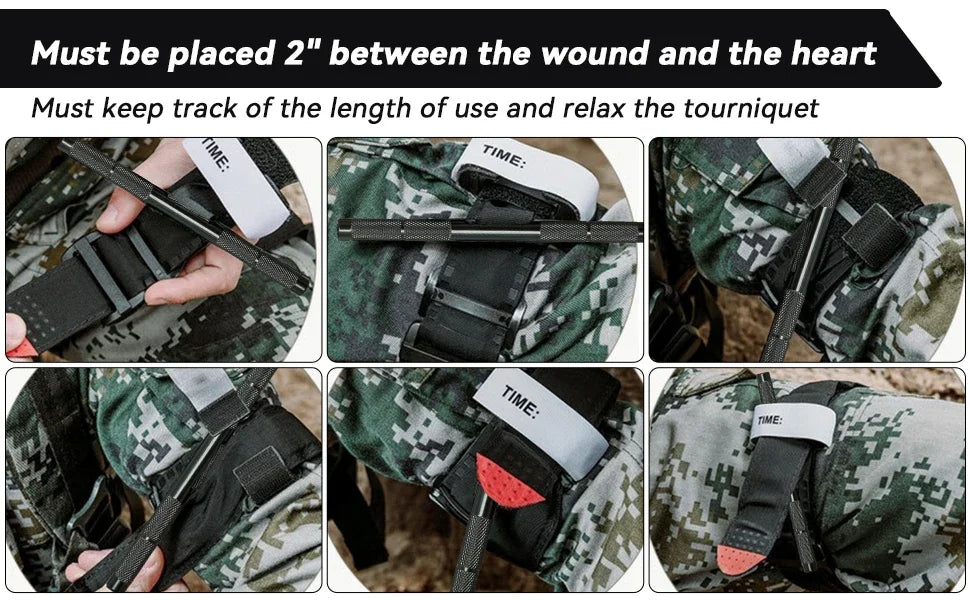 Must be placed 2" between the wound and the heart

Must keep track of the length of use and relax the tourniquet

TIME:

TIME:

TIME:

TIME: