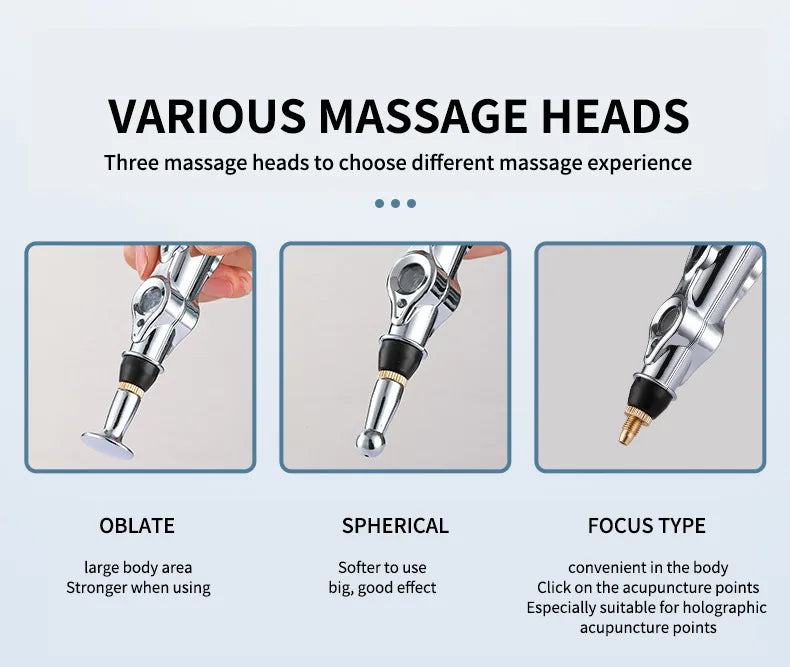 VARIOUS MASSAGE HEADS

Three massage heads to choose different massage experience

OBLATE

large body area
Stronger when using

SPHERICAL

Softer to use
big, good effect

FOCUS TYPE

convenient in the body
Click on the acupuncture points
Especially suitable for holographic acupuncture points