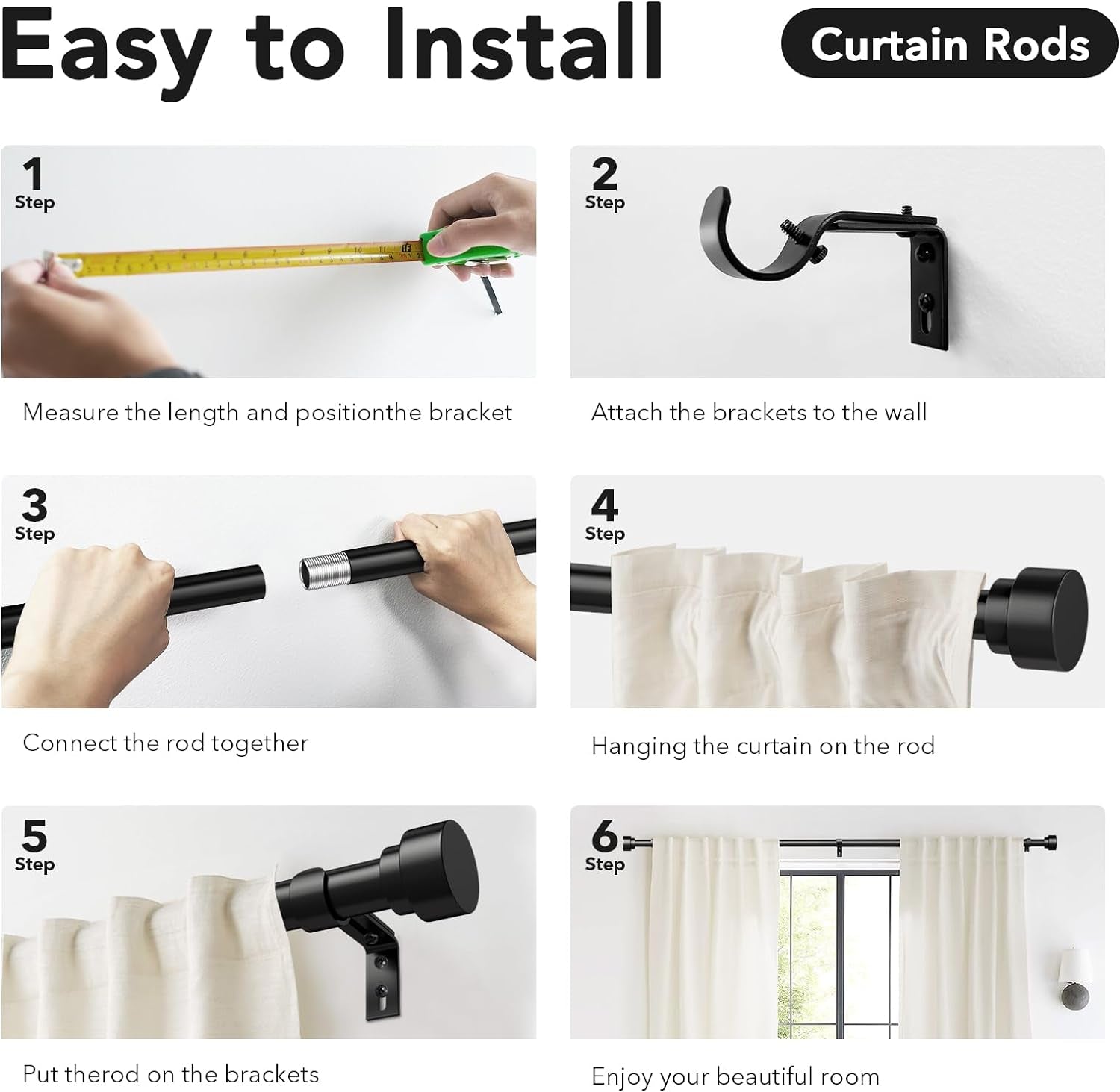 Easy to Install

Curtain Rods

1
Step

Measure the length and positionthe bracket

2
Step

Attach the brackets to the wall

3
Step

Connect the rod together

4
Step

Hanging the curtain on the rod

5
Step

Put therod on the brackets

6
Step

Enjoy your beautiful room