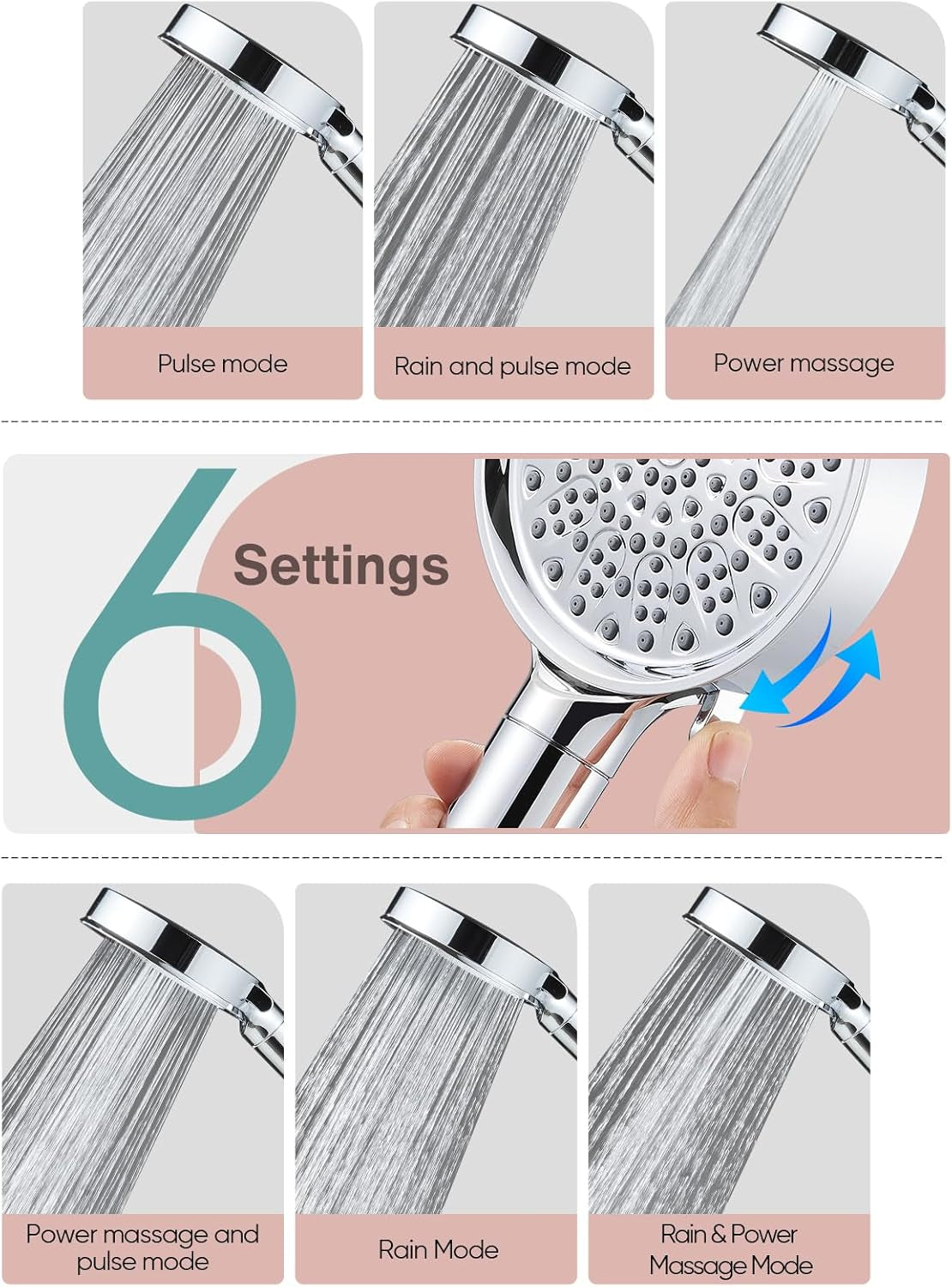 Pulse mode

Rain and pulse mode

Power massage

6 Settings

Power massage and pulse mode

Rain Mode

Rain & Power Massage Mode