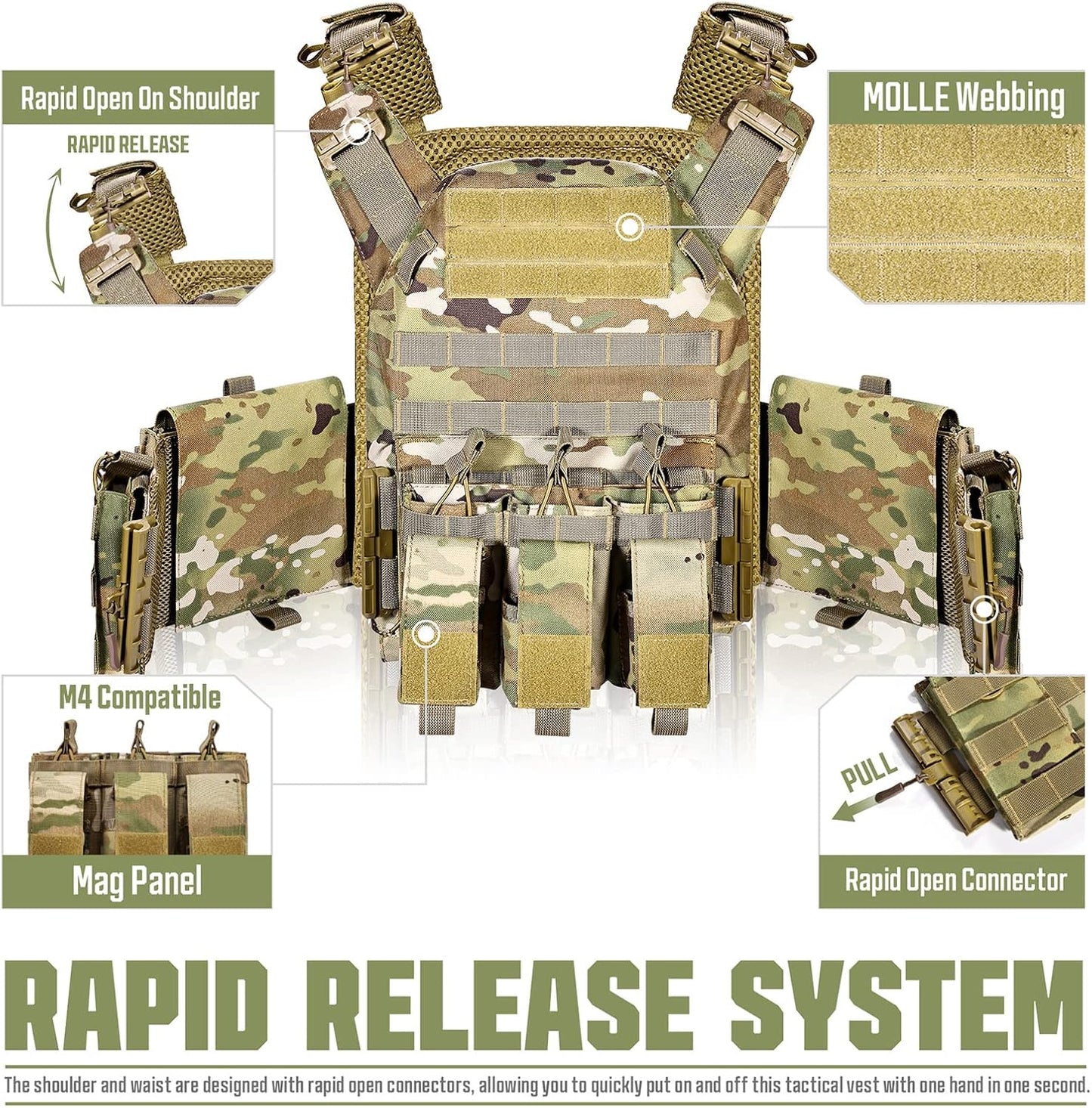 Rapid Open On Shoulder

RAPID RELEASE

MOLLE Webbing

M4 Compatible

Mag Panel

PULL

Rapid Open Connector

RAPID RELEASE SYSTEM

The shoulder and waist are designed with rapid open connectors, allowing you to quickly put on and off this tactical vest with one hand in one second.