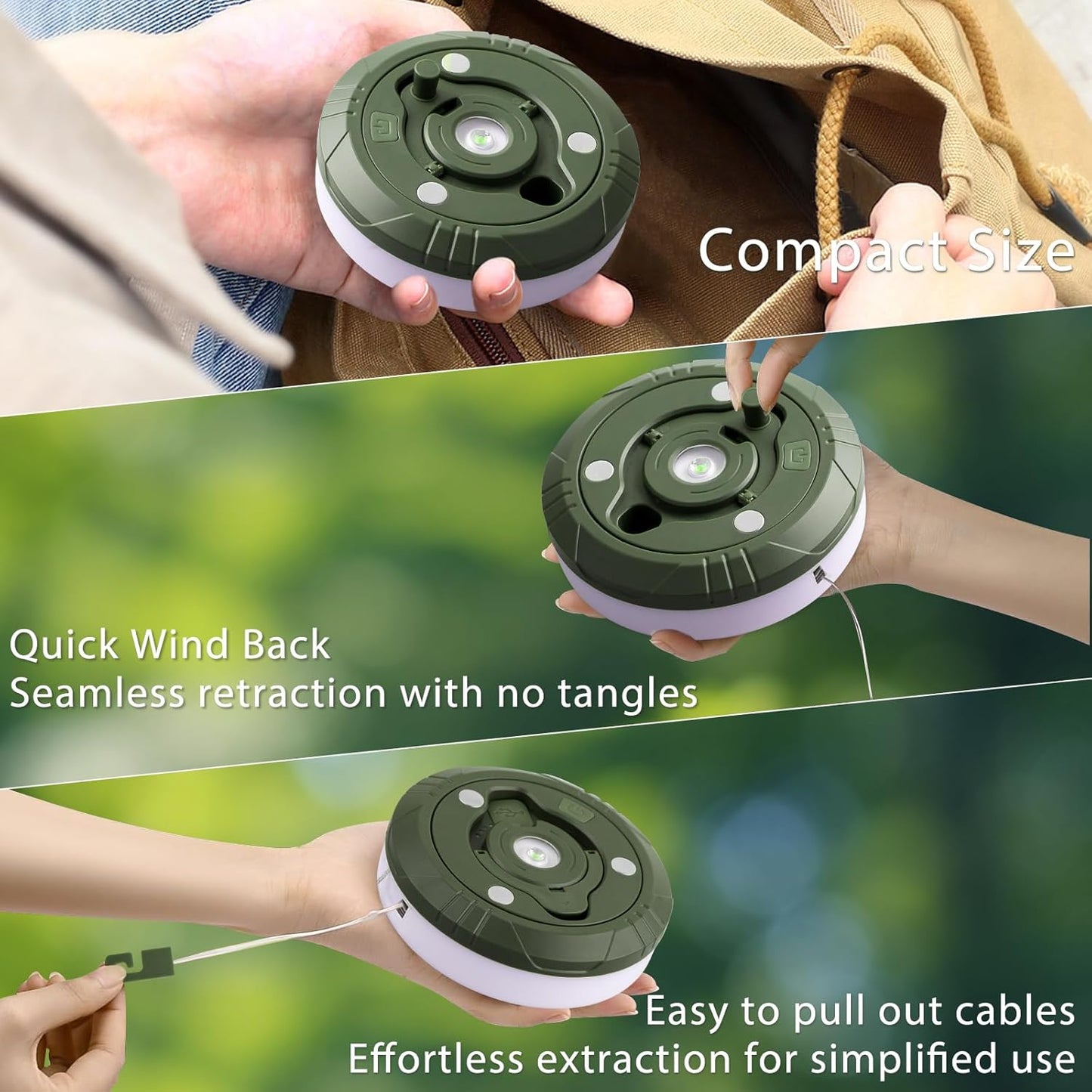 Compact Size

Quick Wind Back
Seamless retraction with no tangles

Easy to pull out cables
Effortless extraction for simplified use