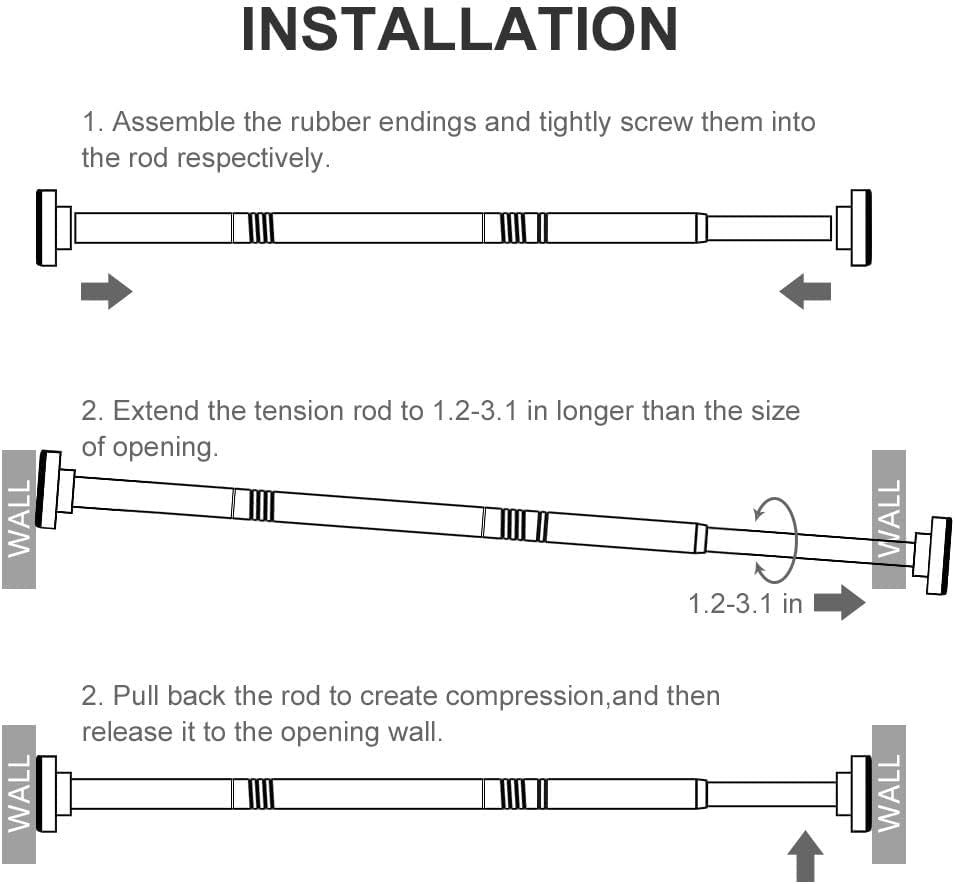 INSTALLATION

1. Assemble the rubber endings and tightly screw them into the rod respectively.

2. Extend the tension rod to 1.2-3.1 in longer than the size of opening.

WALL

WALL

1.2-3.1 in

2. Pull back the rod to create compression,and then release it to the opening wall.

WALL

WALL