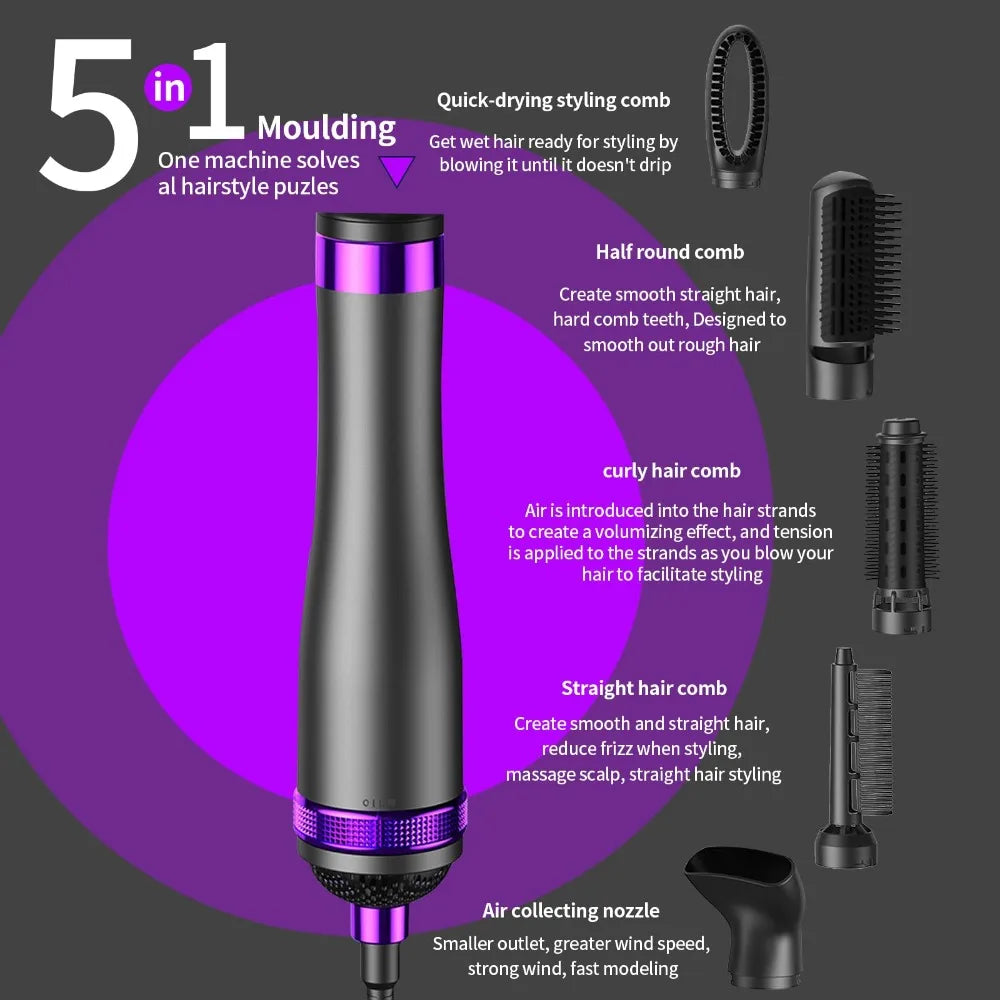 5 in 1 Moulding
One machine solves al hairstyle puzles

Quick-drying styling comb

Get wet hair ready for styling by blowing it until it doesn't drip

Half round comb

Create smooth straight hair, hard comb teeth, Designed to smooth out rough hair

curly hair comb

Air is introduced into the hair strands to create a volumizing effect, and tension is applied to the strands as you blow your hair to facilitate styling

Straight hair comb

Create smooth and straight hair, reduce frizz when styling, massage scalp, straight hair styling

Air collecting nozzle

Smaller outlet, greater wind speed, strong wind, fast modeling