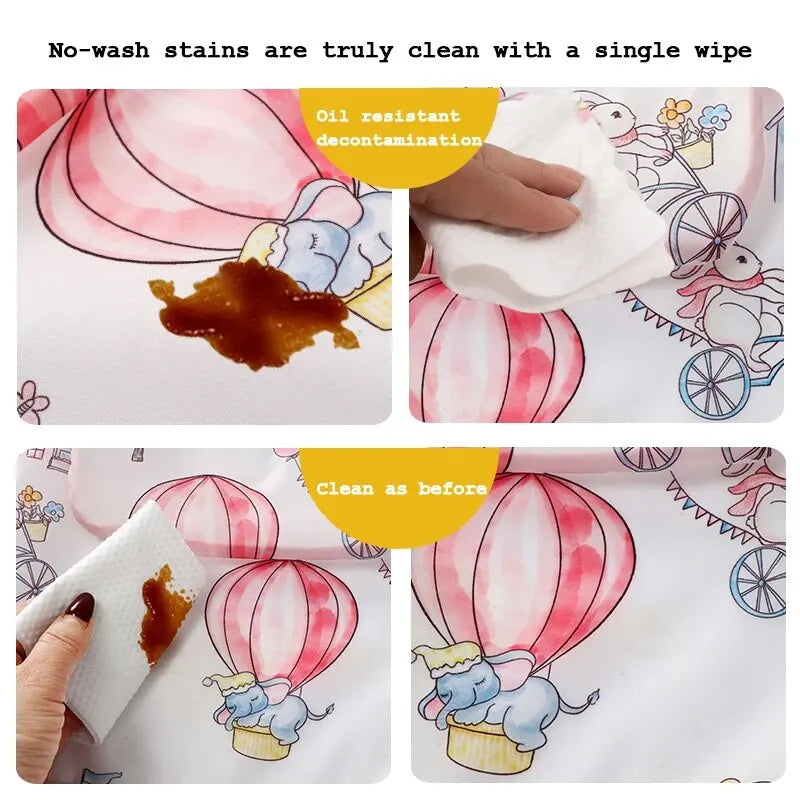 No-wash stains are truly clean with a single wipe

Oil resistant decontamination

Clean as before