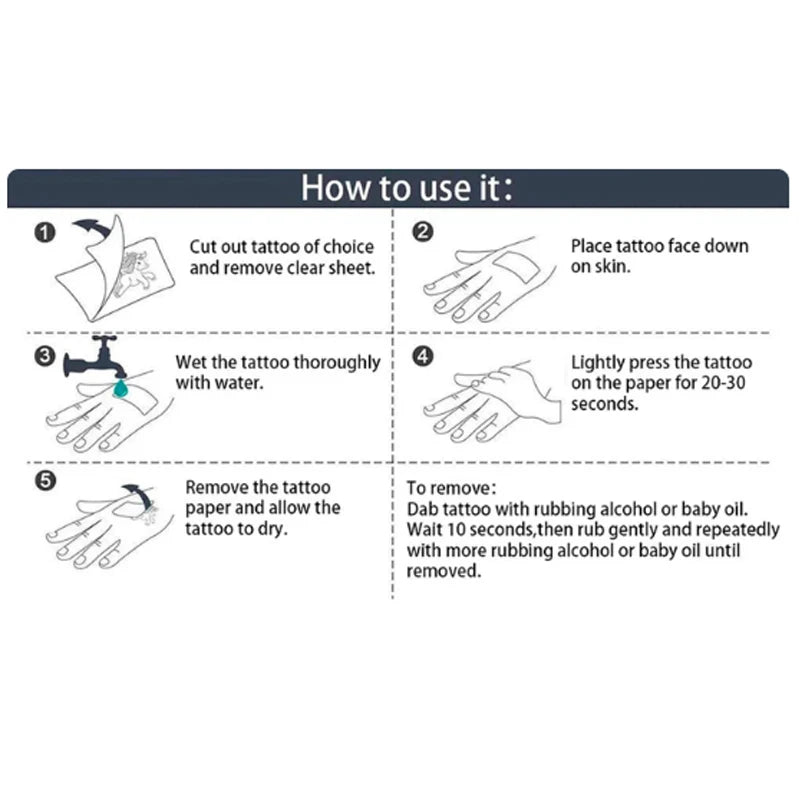 How to use it:

1 Cut out tattoo of choice and remove clear sheet.

2 Place tattoo face down on skin.

3 Wet the tattoo thoroughly with water.

4 Lightly press the tattoo on the paper for 20-30 seconds.

5 Remove the tattoo paper and allow the tattoo to dry.

To remove:
Dab tattoo with rubbing alcohol or baby oil. Wait 10 seconds,then rub gently and repeatedly with more rubbing alcohol or baby oil until removed.