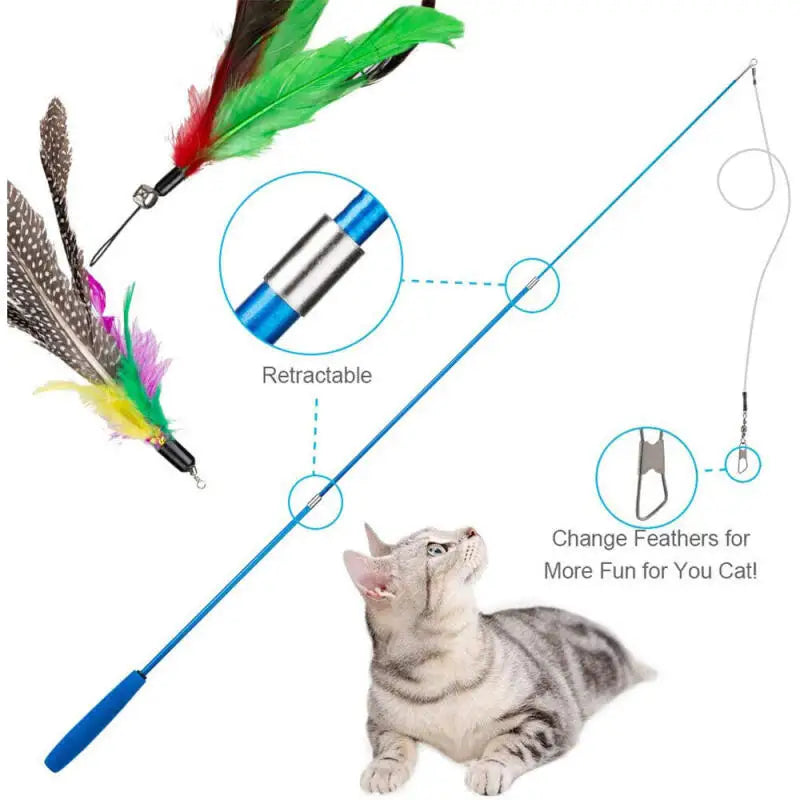 Retractable

Change Feathers for More Fun for You Cat!