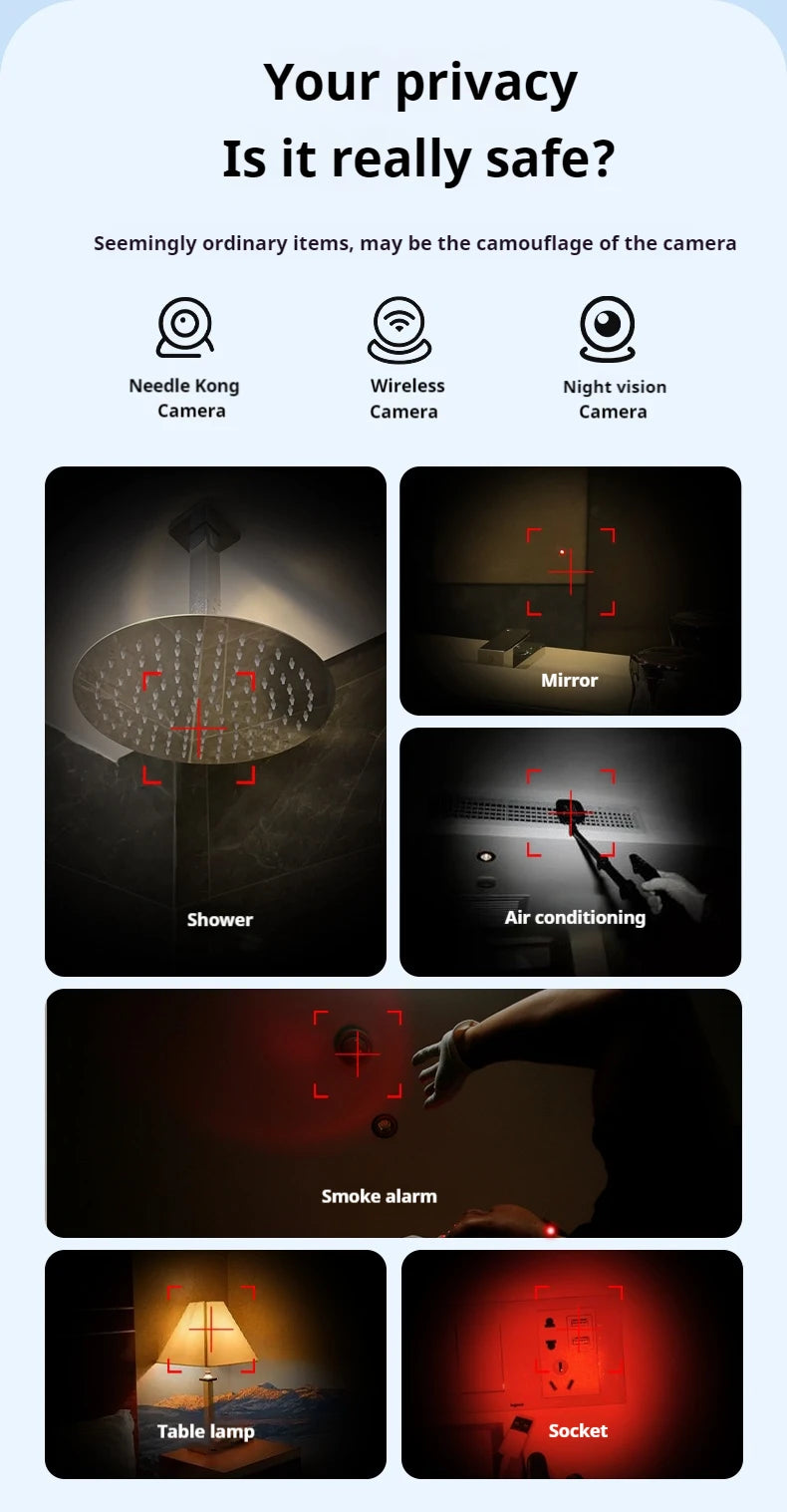 Your privacy
Is it really safe?

Seemingly ordinary items, may be the camouflage of the camera

Needle Kong Camera

Wireless Camera

Night vision Camera

Shower

Mirror

Air conditioning

Smoke alarm

Table lamp

Socket