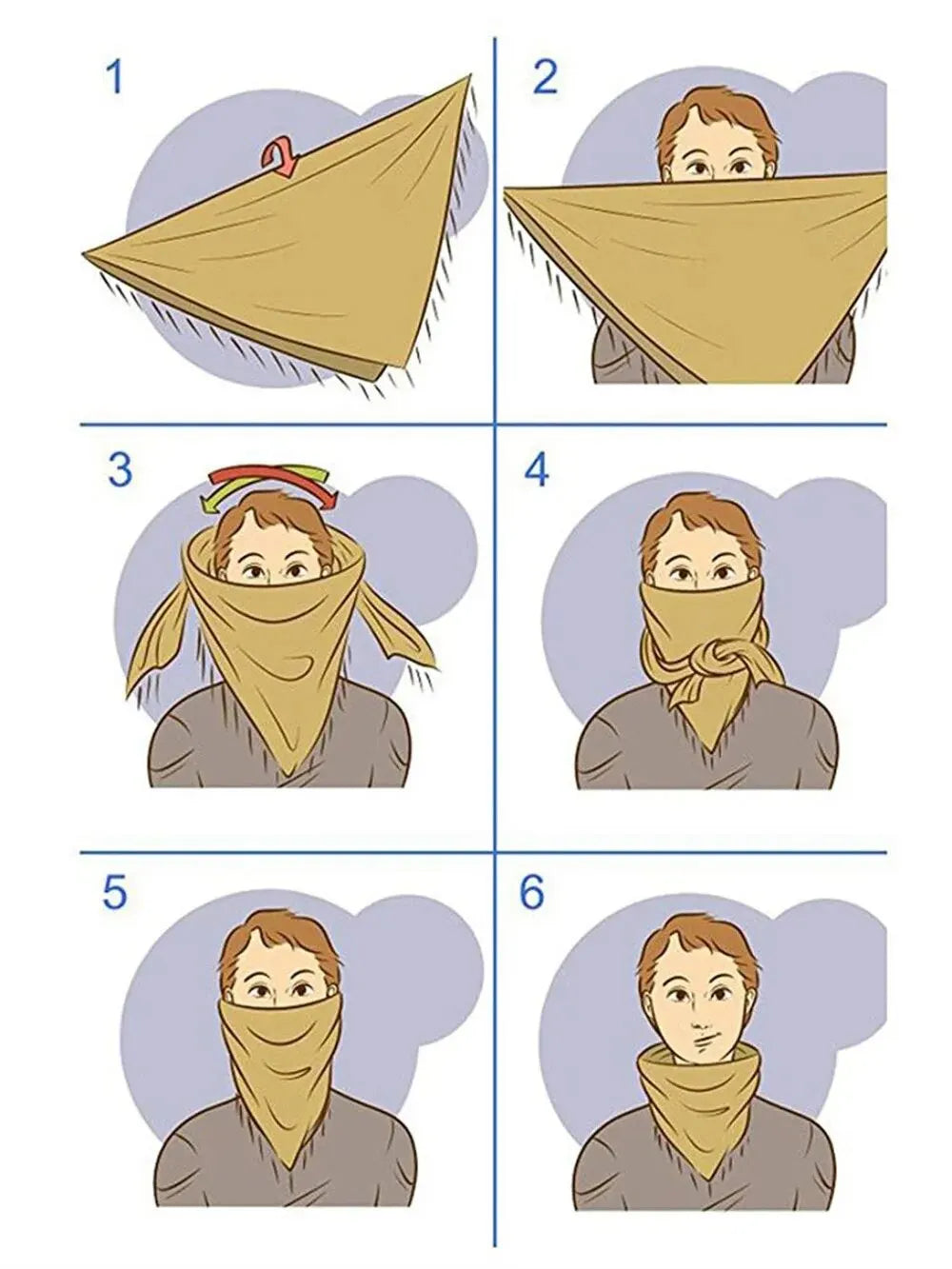 1

2

3

4

5

6