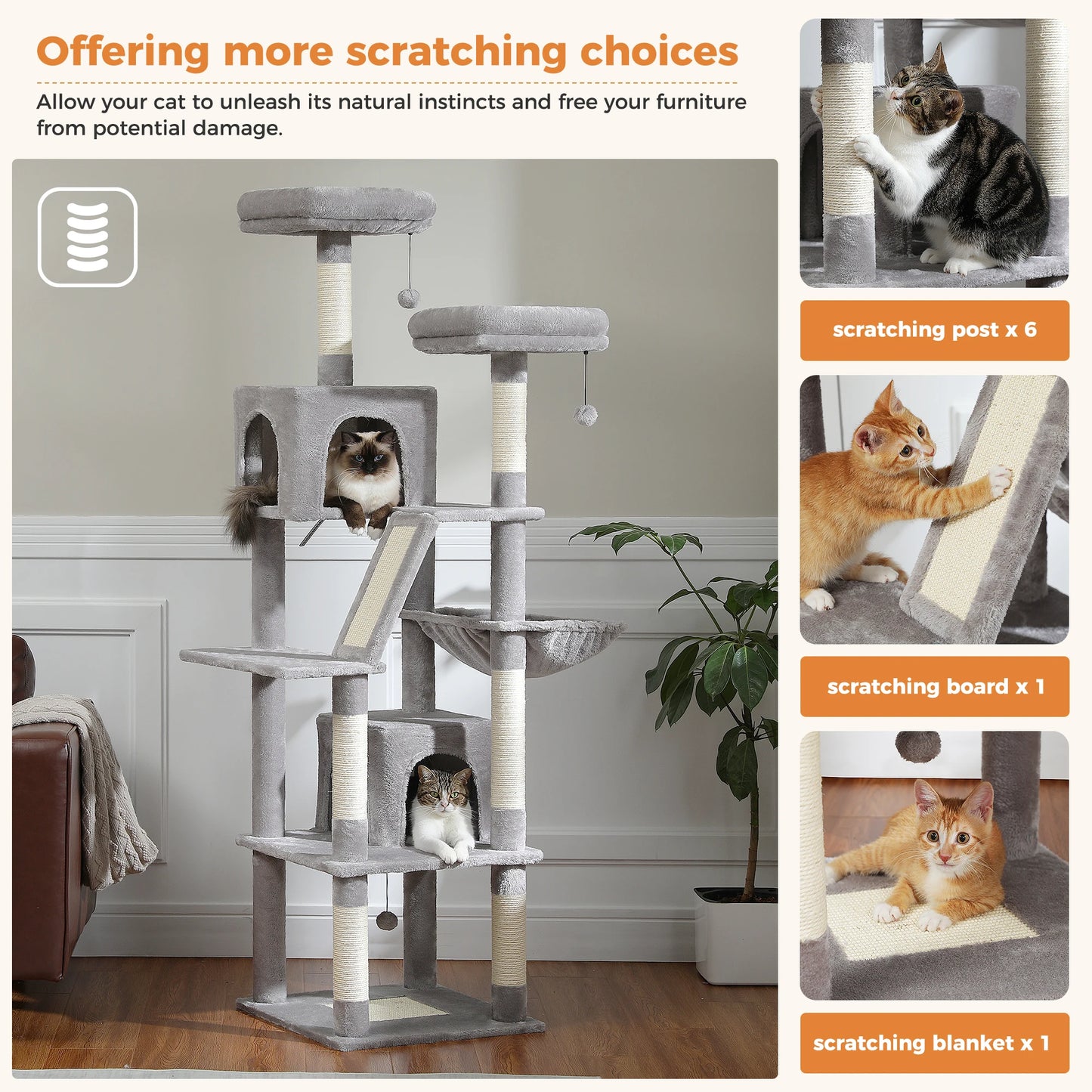 Offering more scratching choices

Allow your cat to unleash its natural instincts and free your furniture from potential damage.

scratching post x 6

scratching board x 1

scratching blanket x 1